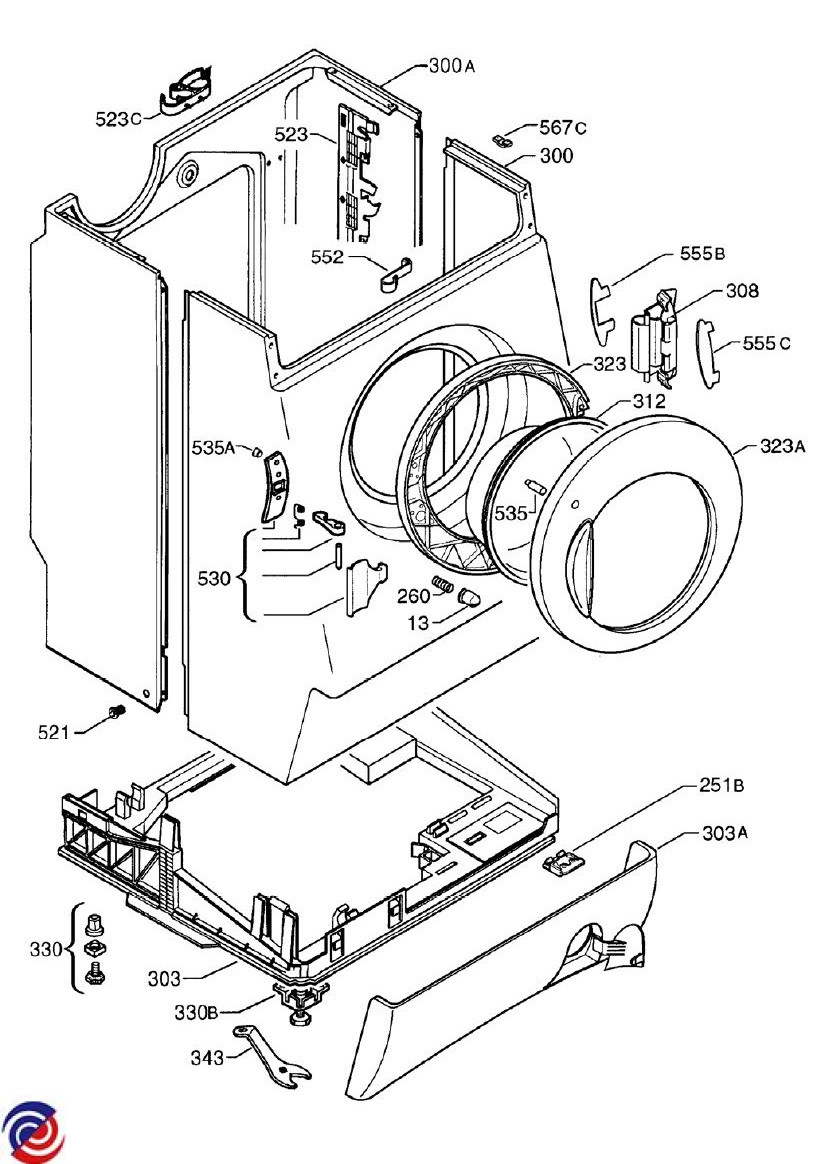 523C
300A
523
567C
300
552
555B
308
555C
323
312
323A
535A
535
530
260
13
521
251B
303A
330
303
330B
343